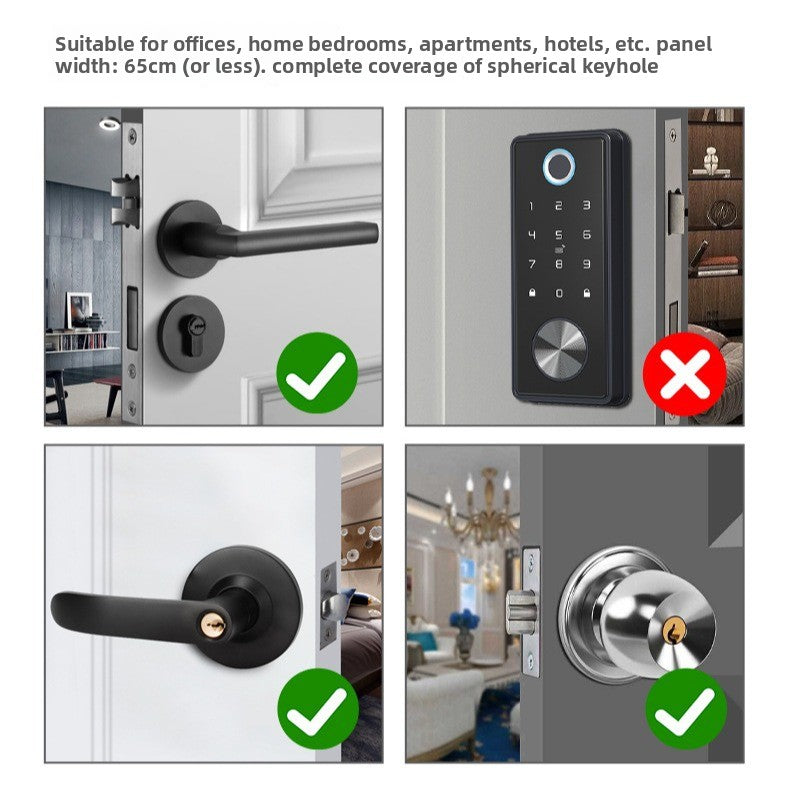 Suitable for offices, home bedrooms, apartments, hotels, etc. panel width: 65cm (or less). complete coverage of spherical keyhole

1 2 3
4 5 6
7 8 9
0